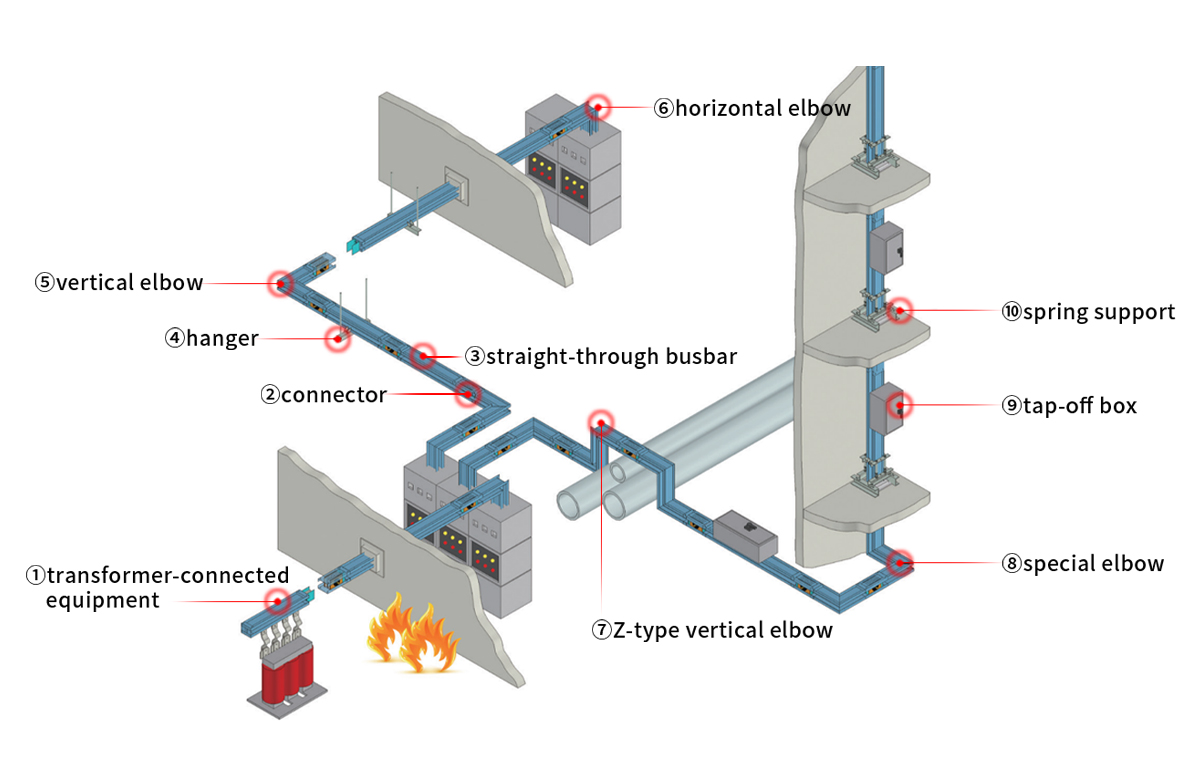 ⑥horizontal elbow

⑤vertical elbow

④hanger

③straight-through busbar

②connector

⑩spring support

⑨tap-off box

⑧special elbow

①transformer-connected equipment

⑦Z-type vertical elbow